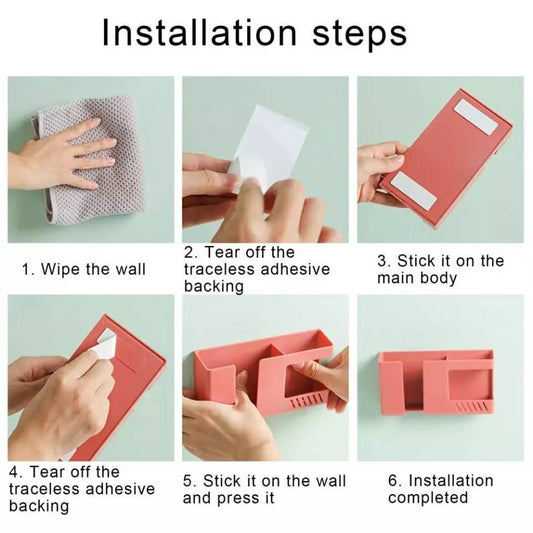 Installation steps

1. Wipe the wall

2. Tear off the traceless adhesive backing

3. Stick it on the main body

4. Tear off the traceless adhesive backing

5. Stick it on the wall and press it

6. Installation completed