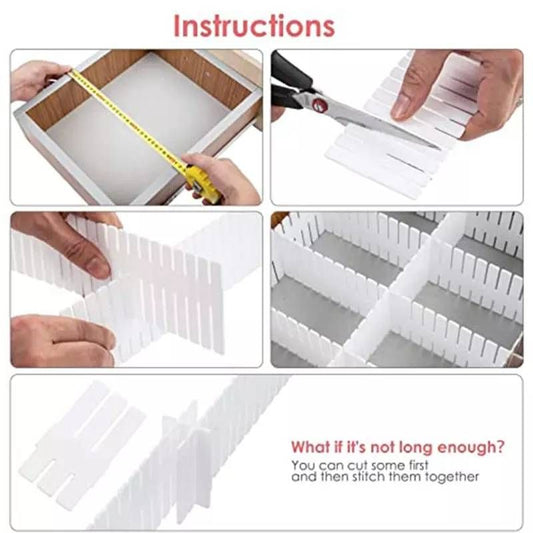 Instructions

What if it's not long enough?
You can cut some first and then stitch them together